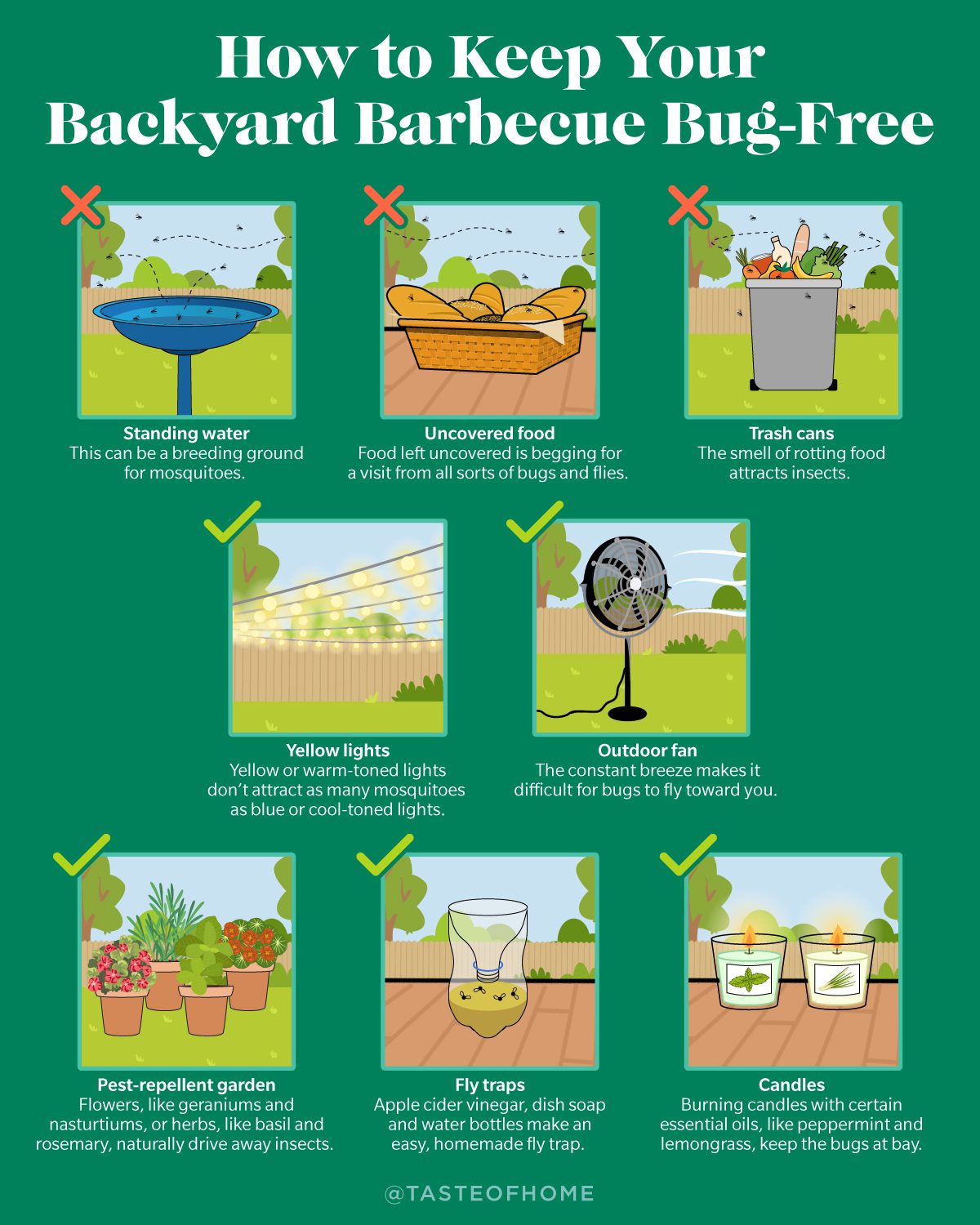 How to Keep Your Backyard Barbecue Bug-Free

Standing water
This can be a breeding ground for mosquitoes.

Uncovered food
Food left uncovered is begging for a visit from all sorts of bugs and flies.

Trash cans
The smell of rotting food attracts insects.

Yellow lights
Yellow or warm-toned lights don't attract as many mosquitoes as blue or cool-toned lights.

Outdoor fan
The constant breeze makes it difficult for bugs to fly toward you.

Pest-repellent garden
Flowers, like geraniums and nasturtiums, or herbs, like basil and rosemary, naturally drive away insects.

Fly traps
Apple cider vinegar, dish soap and water bottles make an easy, homemade fly trap.

Candles
Burning candles with certain essential oils, like peppermint and lemongrass, keep the bugs at bay.

@TASTEOFHOME